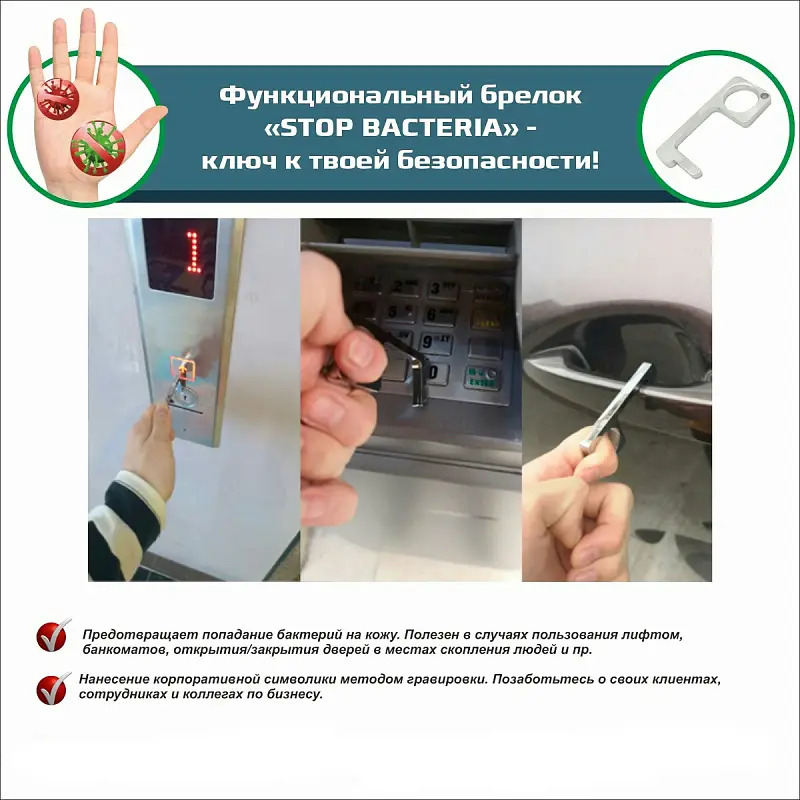 Функциональный брелок «STOP BACTERIA» - ключ к твоей безопасности!

1

2 3
5 6
9
ENTER

Предотвращает попадание бактерий на кожу. Полезен в случаях пользования лифтом, банкоматов, открытия/закрытия дверей в местах скопления людей и пр.

Нанесение корпоративной символики методом гравировки. Позаботьтесь о своих клиентах, сотрудниках и коллегах по бизнесу.